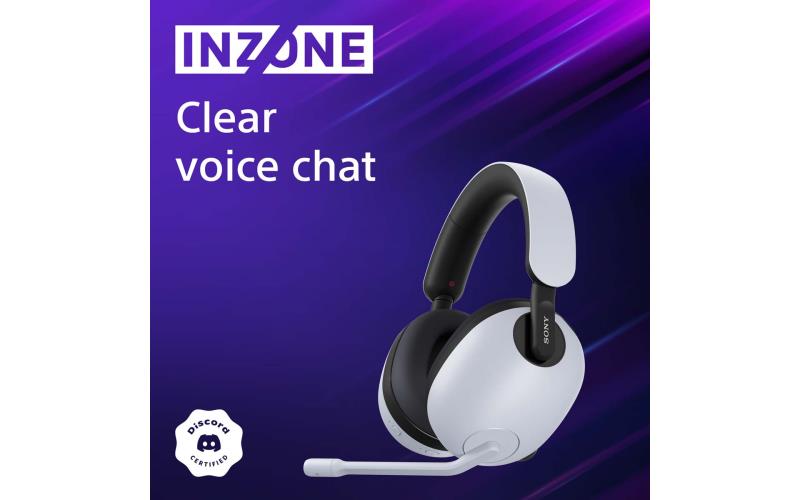 INZONE

Clear voice chat

SONY

Discord CERTIFIED