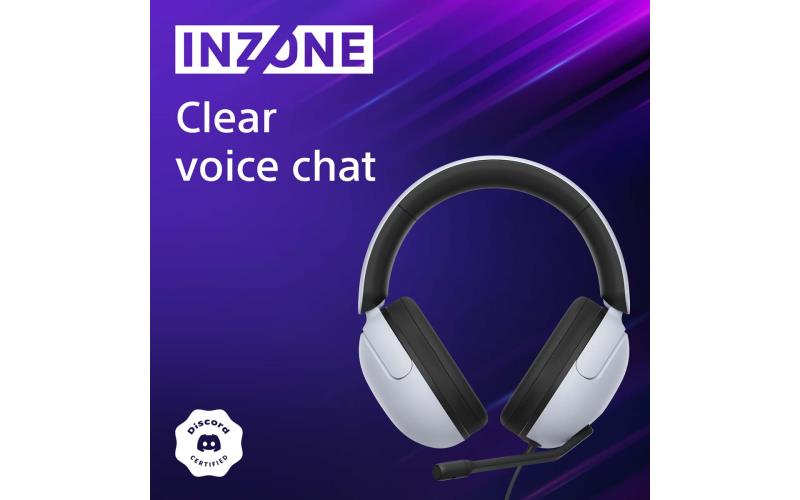 INZONE

Clear voice chat

Discord
CERTIFIED