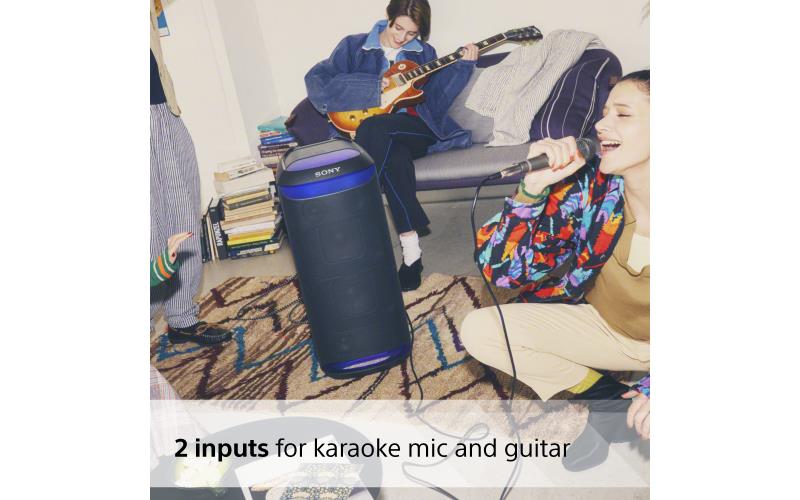 SONY

2 inputs for karaoke mic and guitar